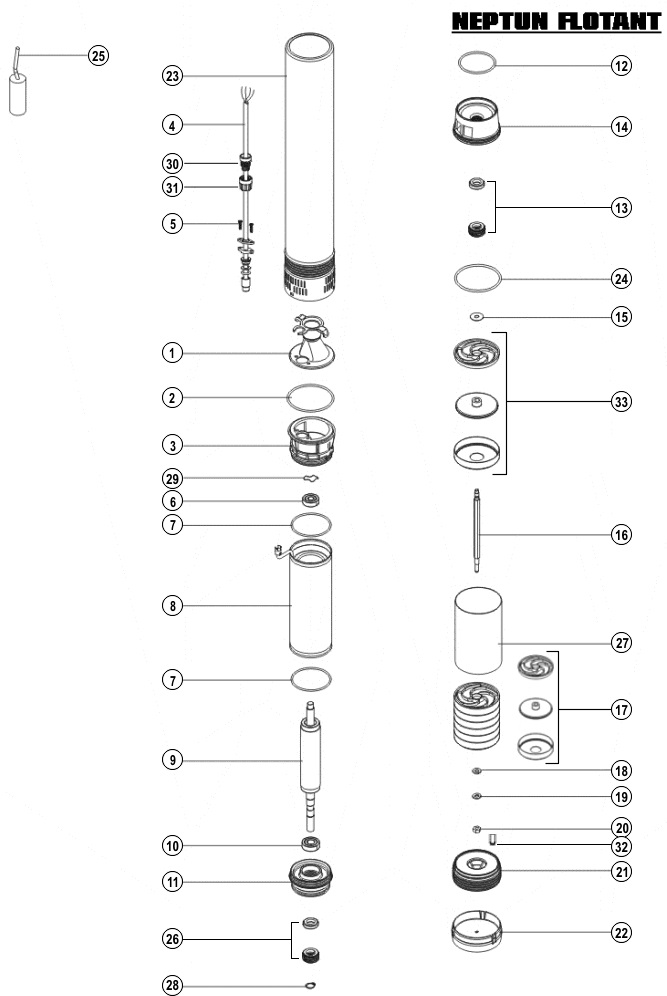 NEPTUN FLOTANT

25
23
4
30
31
5
1
2
3
29
6
7
8
7
9
10
11
26
28
12
14
13
24
15
33
16
27
17
18
19
20
32
21
22