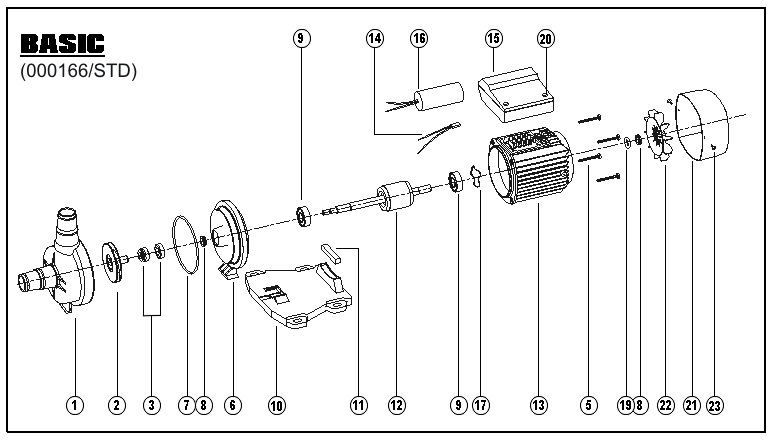 BASIC
(000166/STD)

9
14
16
15
20

1
2
3
7
8
6
10
11
12
9
17
13
5
19
8
22
21
23