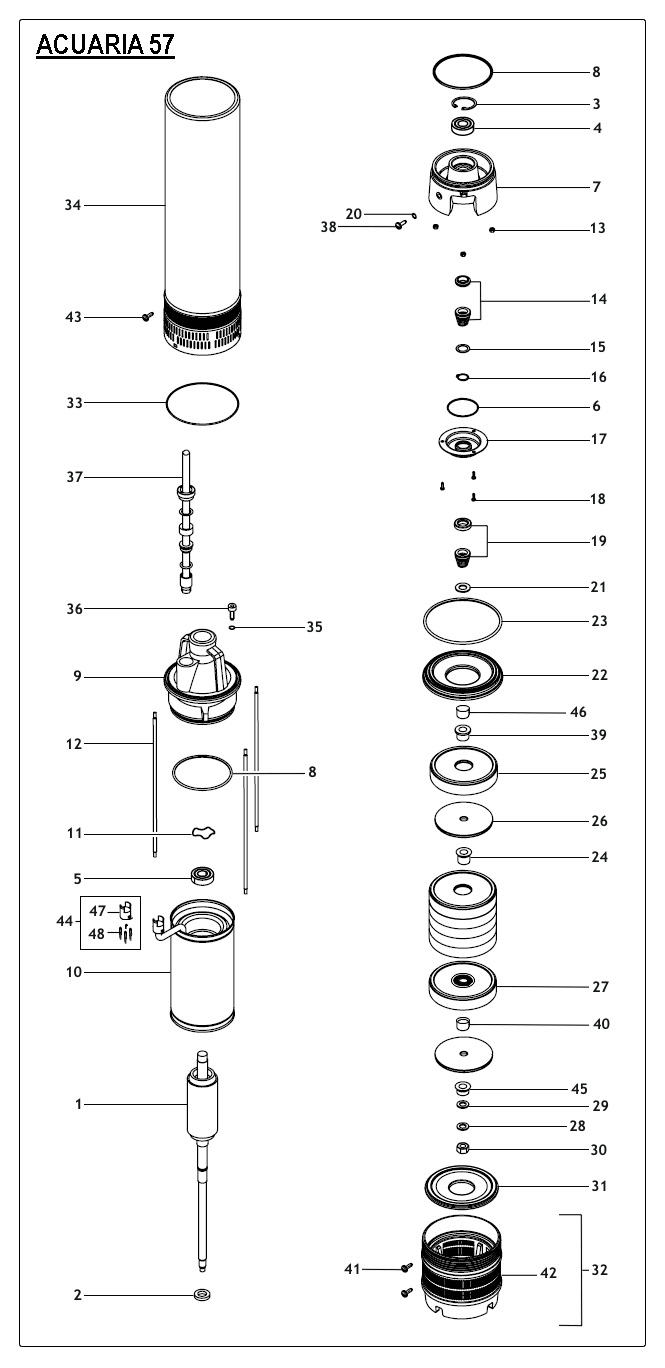 ACUARIA 57

34
43
33
37
36
35
9
12
8
11
5
44
47
48
10
1
2

8
3
4
7
20
38
13
14
15
16
6
17
18
19
21
23
22
46
39
25
26
24
27
40
45
29
28
30
31
41
42
32