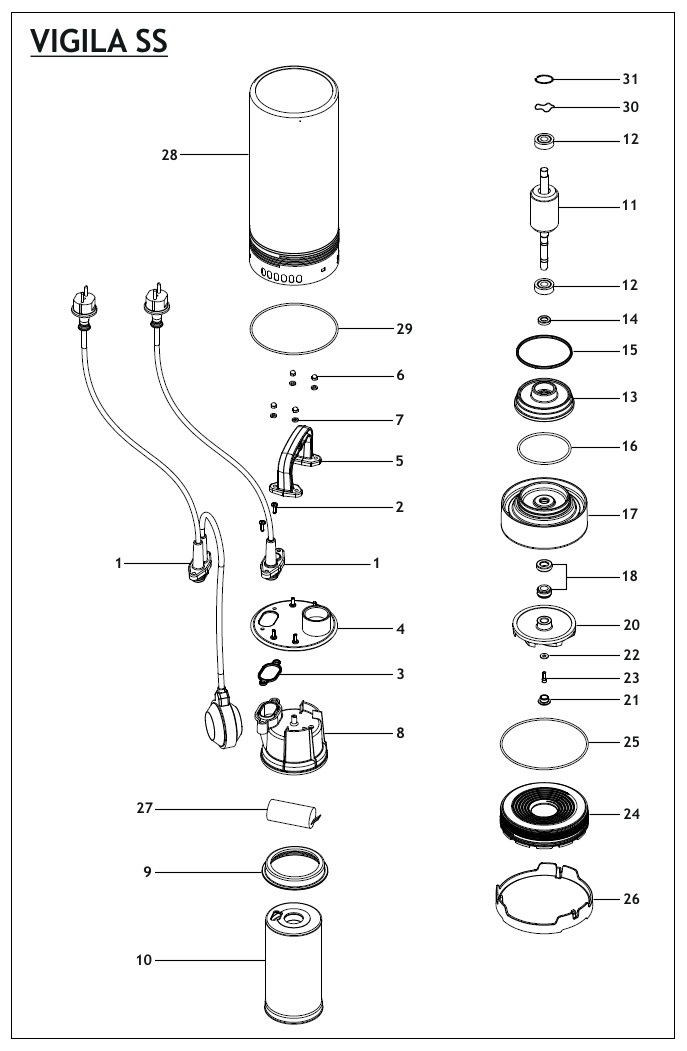 VIGILA SS

28
29
6
7
5
2
1
1
4
3
8
27
9
10

31
30
12
11
12
14
15
13
16
17
18
20
22
23
21
25
24
26